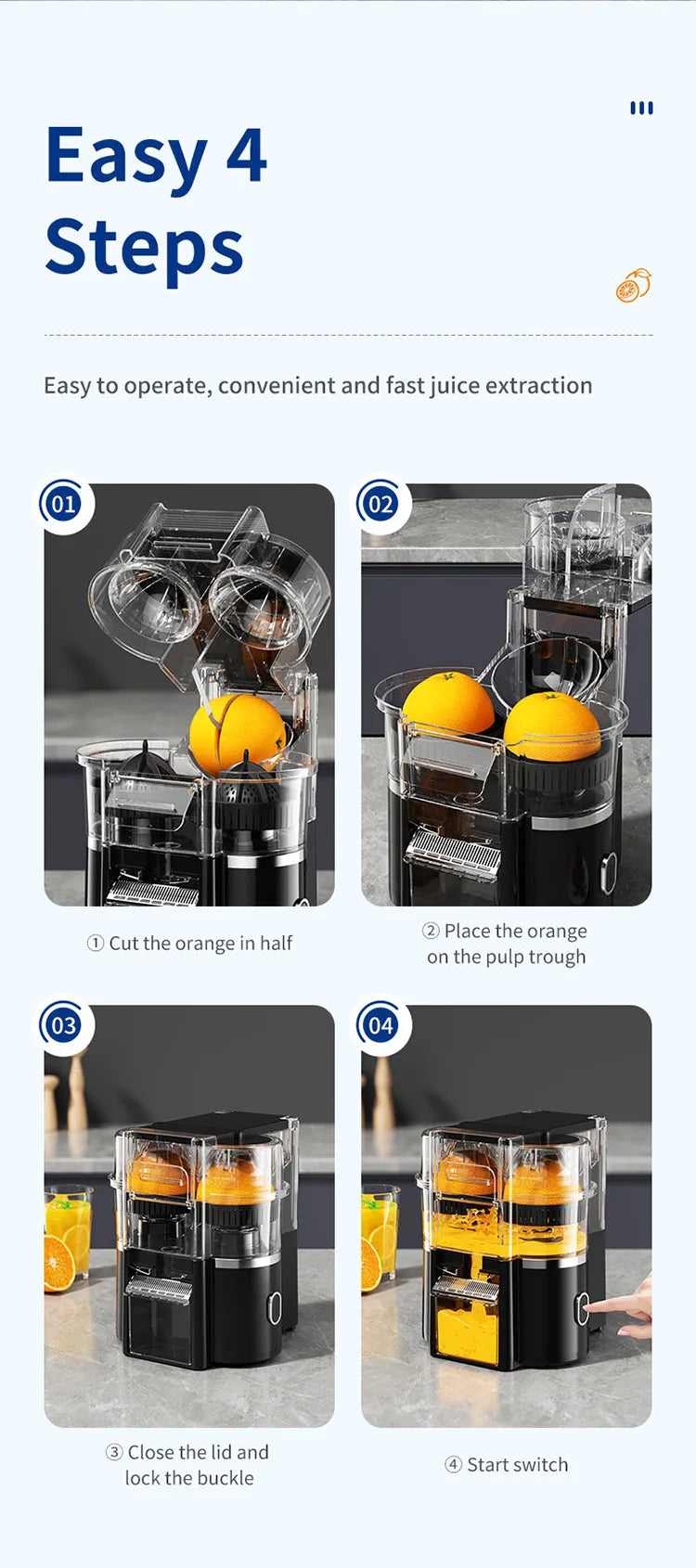 Easy 4 Steps

Easy to operate, convenient and fast juice extraction

01

① Cut the orange in half

02

② Place the orange on the pulp trough

03

③ Close the lid and lock the buckle

04

④ Start switch