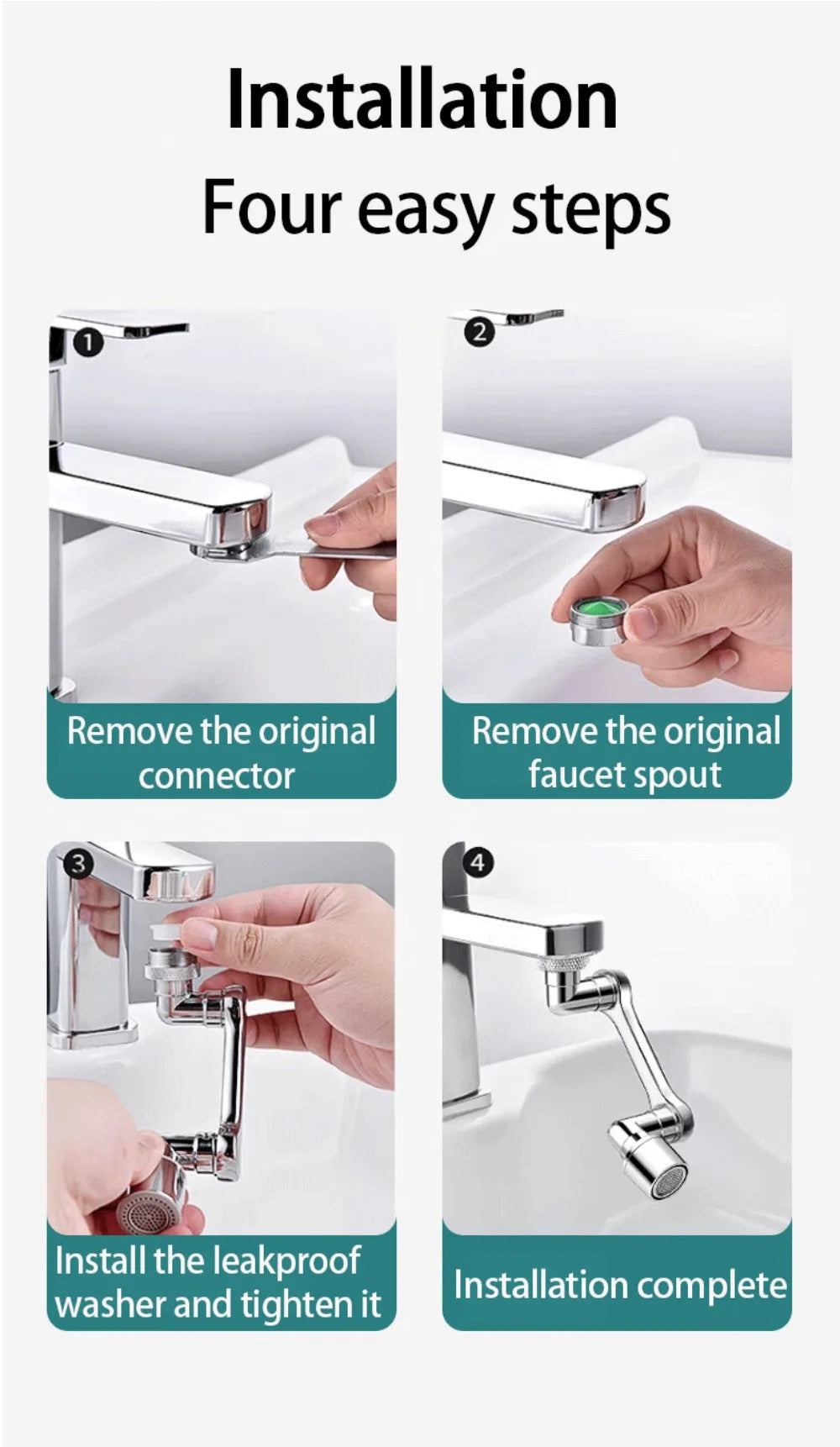 Installation
Four easy steps

1
Remove the original connector

2
Remove the original faucet spout

3
Install the leakproof washer and tighten it

4
Installation complete