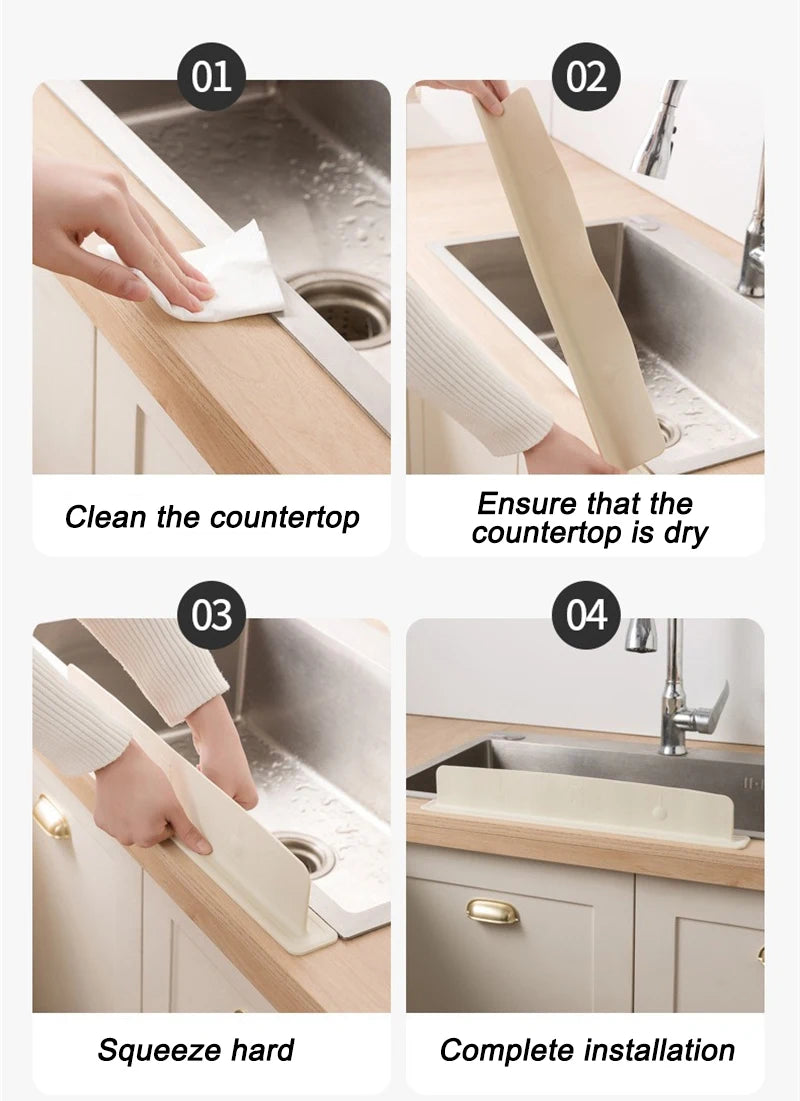 01

Clean the countertop

02

Ensure that the countertop is dry

03

Squeeze hard

04

Complete installation