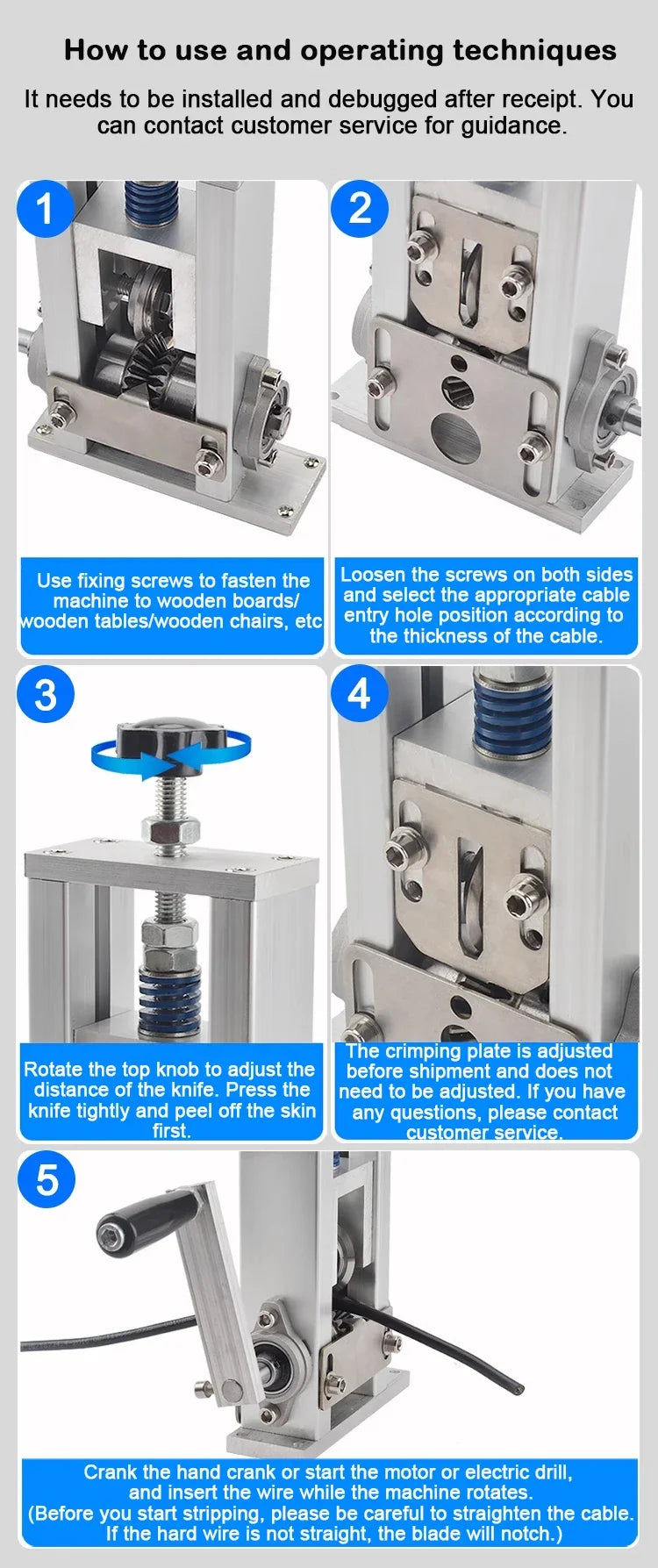 How to use and operating techniques

It needs to be installed and debugged after receipt. You can contact customer service for guidance.

1

Use fixing screws to fasten the machine to wooden boards/ wooden tables/wooden chairs, etc

2

Loosen the screws on both sides and select the appropriate cable entry hole position according to the thickness of the cable.

3

Rotate the top knob to adjust the distance of the knife. Press the knife tightly and peel off the skin first.

4

The crimping plate is adjusted before shipment and does not need to be adjusted. If you have any questions, please contact customer service.

5

Crank the hand crank or start the motor or electric drill, and insert the wire while the machine rotates. (Before you start stripping, please be careful to straighten the cable. If the hard wire is not straight, the blade will notch.)