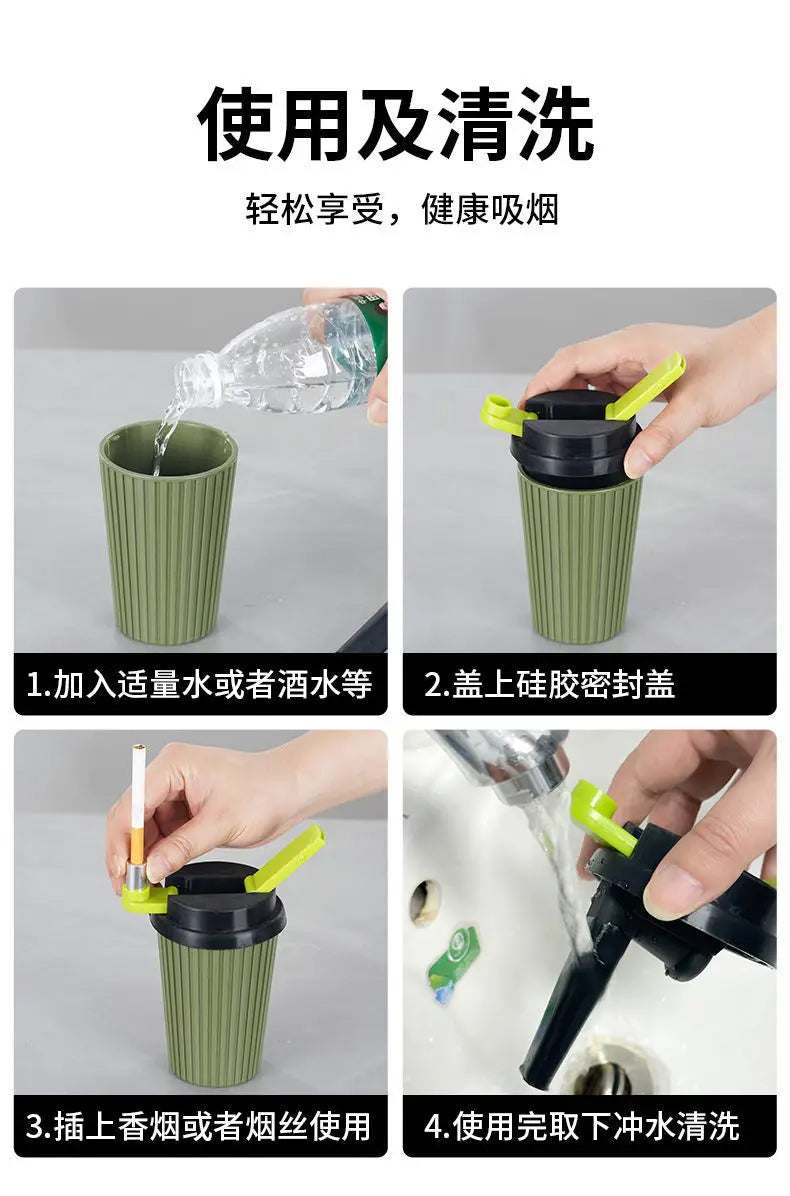 使用及清洗

轻松享受，健康吸烟

1.加入适量水或者酒水等

2.盖上硅胶密封盖

3.插上香烟或者烟丝使用

4.使用完取下冲水清洗