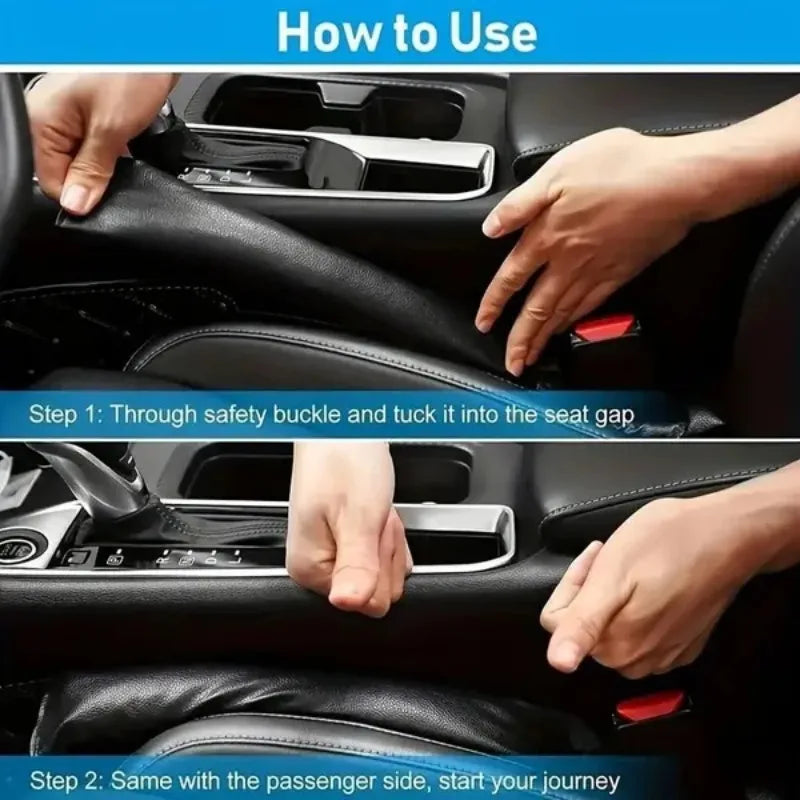 How to Use

Step 1: Through safety buckle and tuck it into the seat gap

Step 2: Same with the passenger side, start your journey