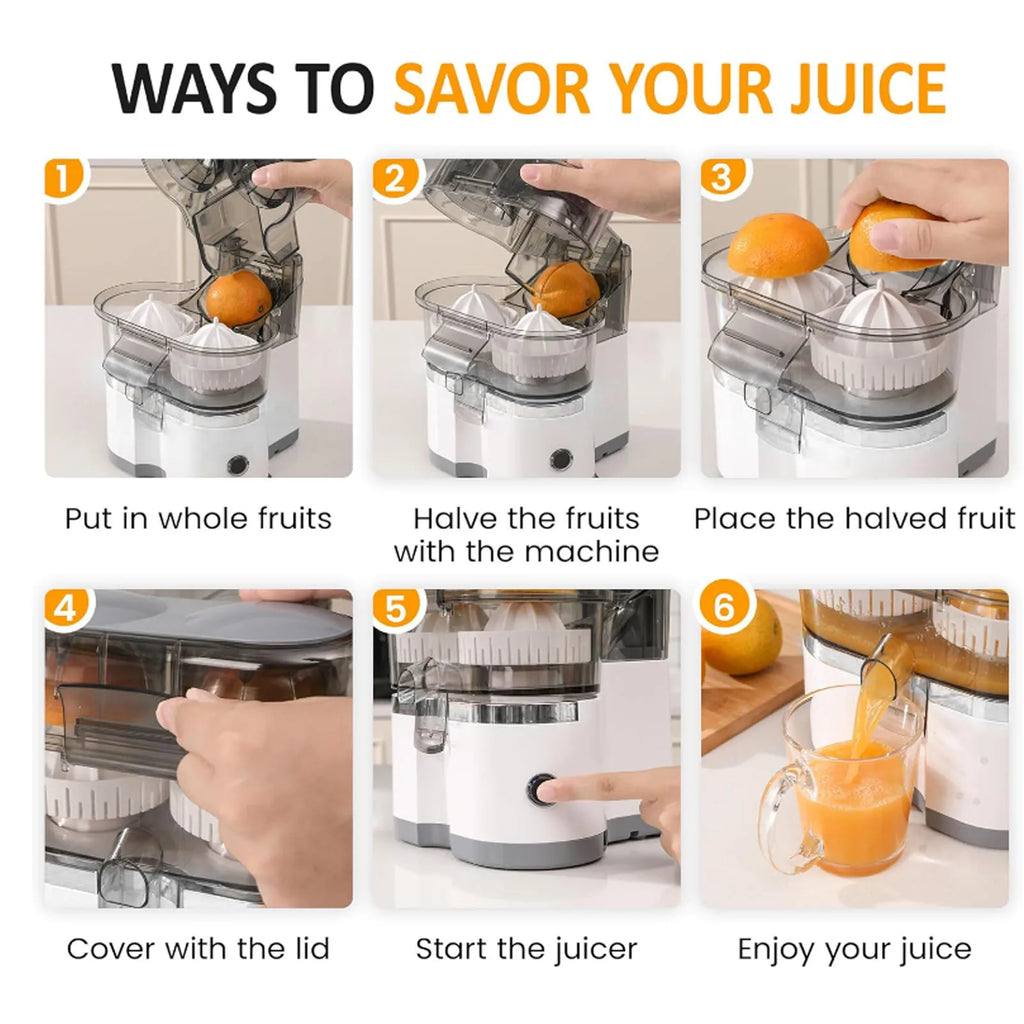 WAYS TO SAVOR YOUR JUICE

1

Put in whole fruits

2

Halve the fruits with the machine

3

Place the halved fruit

4

Cover with the lid

5

Start the juicer

6

Enjoy your juice