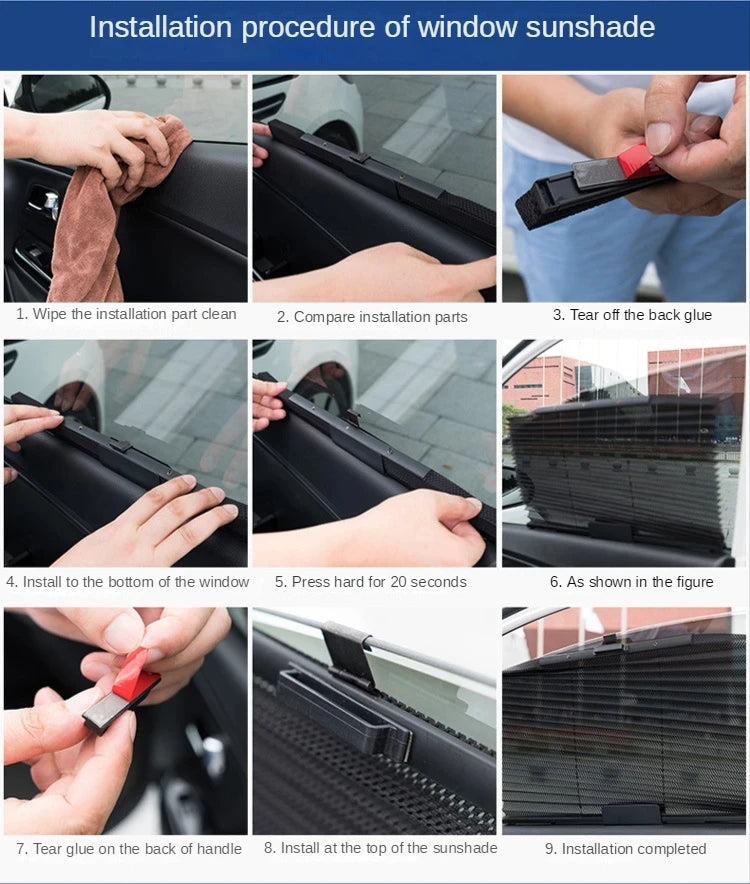 Installation procedure of window sunshade

1. Wipe the installation part clean

2. Compare installation parts

3. Tear off the back glue

4. Install to the bottom of the window

5. Press hard for 20 seconds

6. As shown in the figure

7. Tear glue on the back of handle

8. Install at the top of the sunshade

9. Installation completed