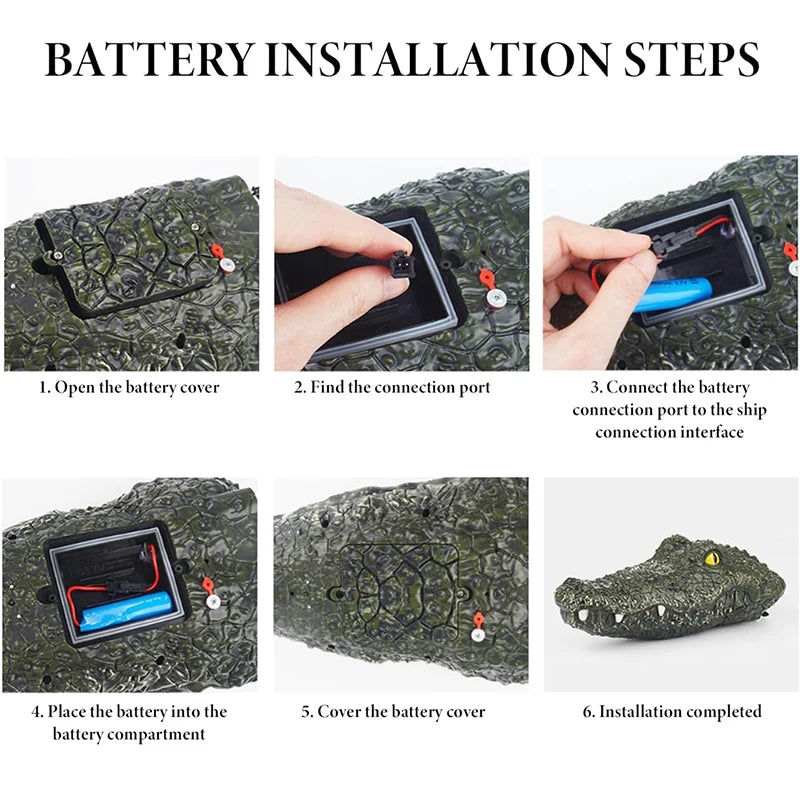 BATTERY INSTALLATION STEPS

1. Open the battery cover

2. Find the connection port

3. Connect the battery connection port to the ship connection interface

4. Place the battery into the battery compartment

5. Cover the battery cover

6. Installation completed