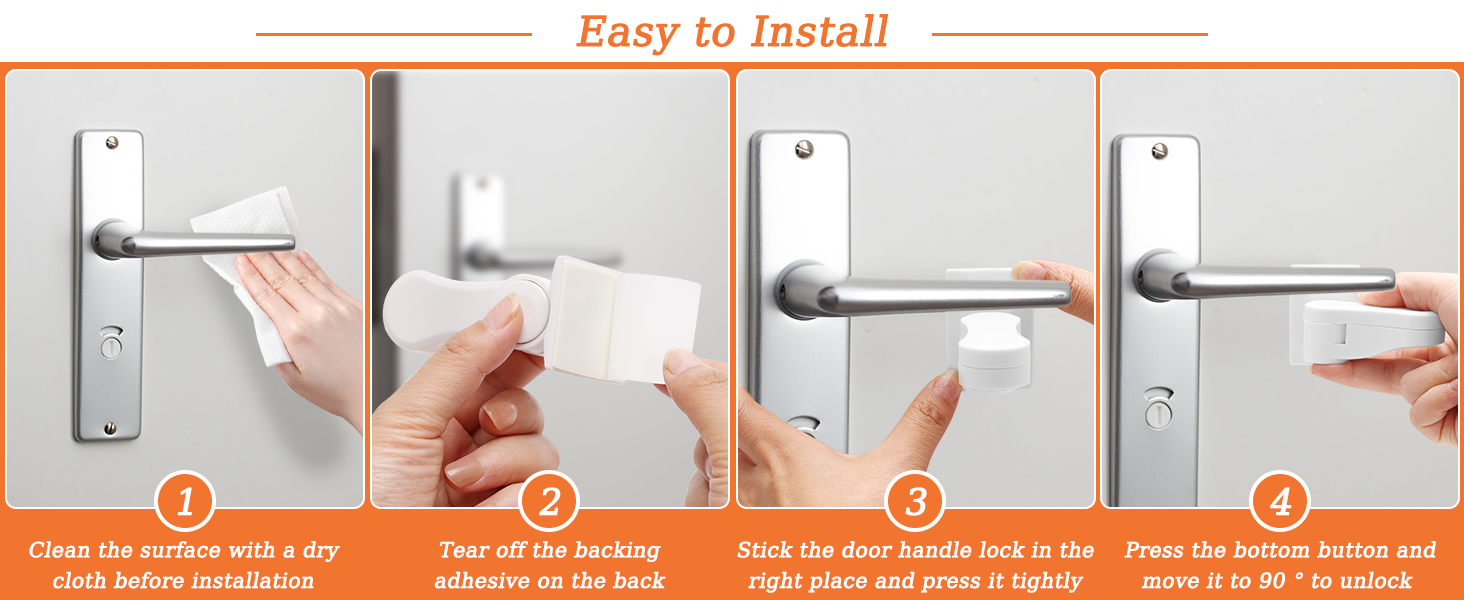 Easy to Install

1
Clean the surface with a dry cloth before installation

2
Tear off the backing adhesive on the back

3
Stick the door handle lock in the right place and press it tightly

4
Press the bottom button and move it to 90 ° to unlock